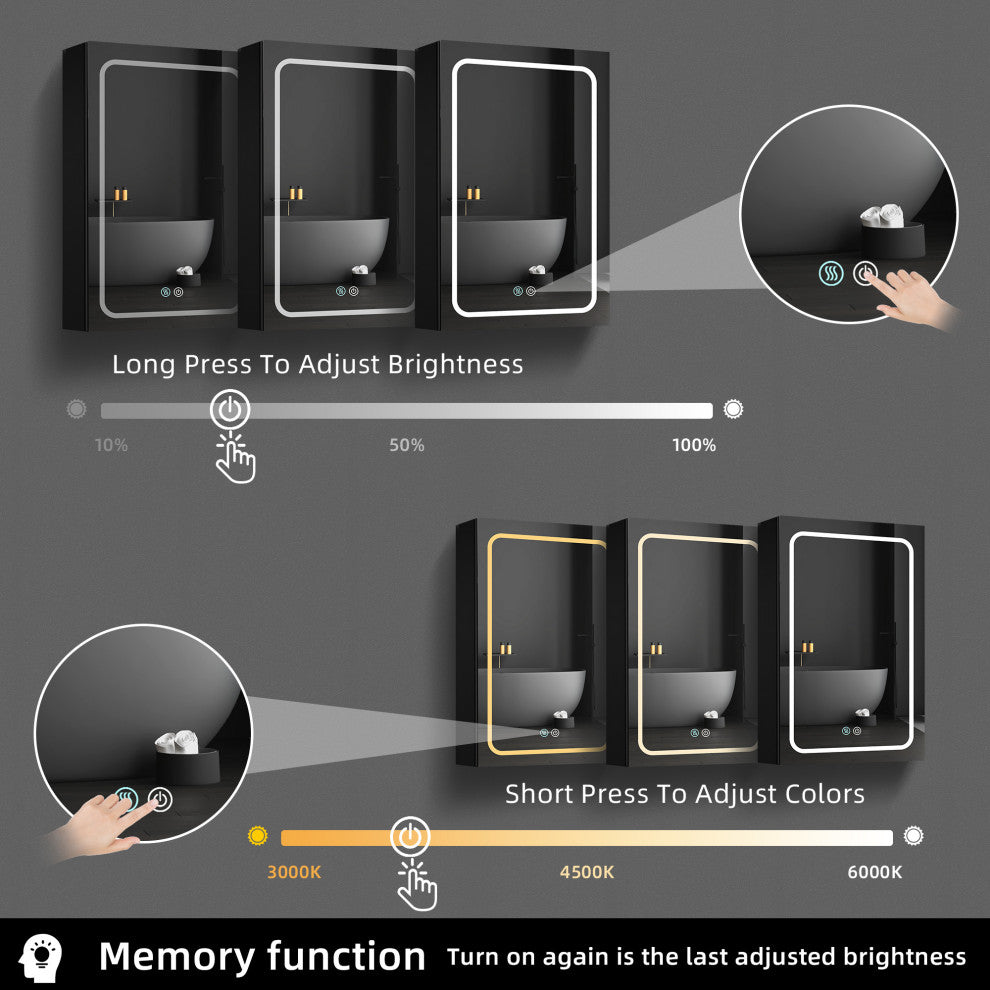 Long Press To Adjust Brightness

10%

50%

100%

Short Press To Adjust Colors

3000K

4500K

6000K

Memory function Turn on again is the last adjusted brightness