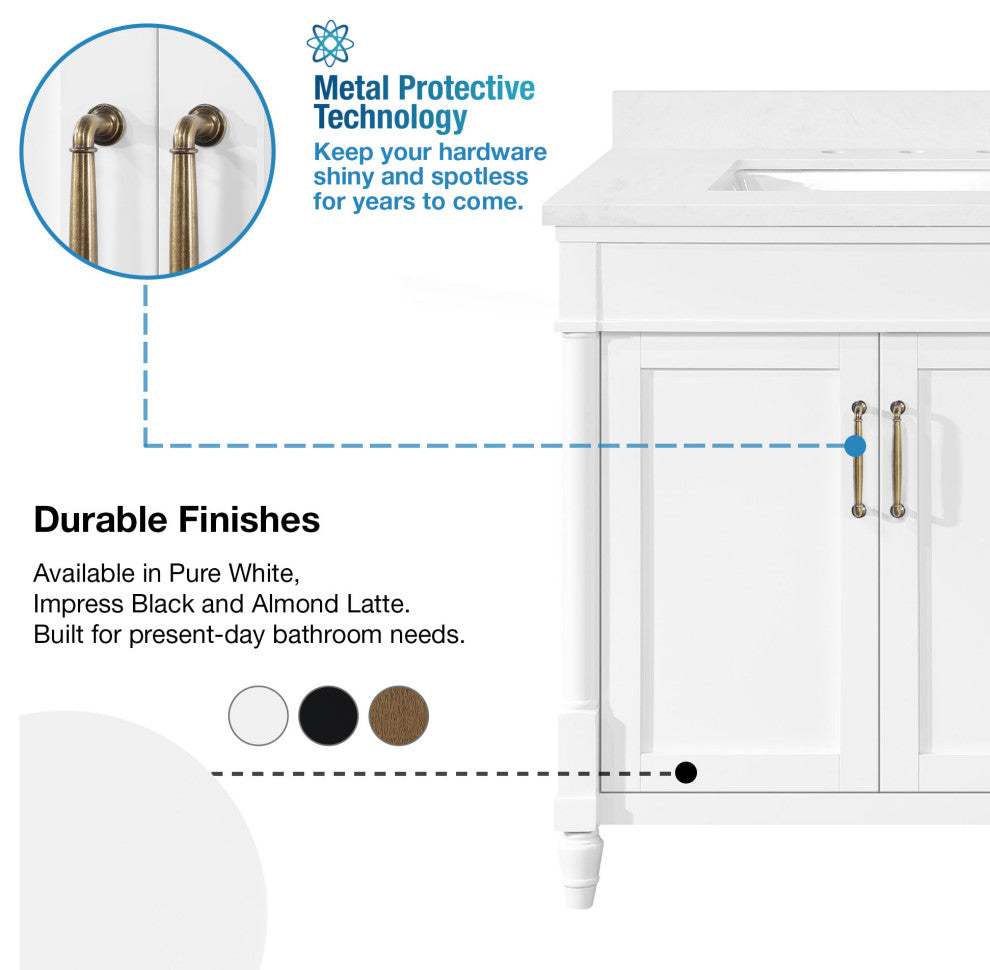 Metal Protective Technology
Keep your hardware shiny and spotless for years to come.

Durable Finishes

Available in Pure White, Impress Black and Almond Latte. Built for present-day bathroom needs.