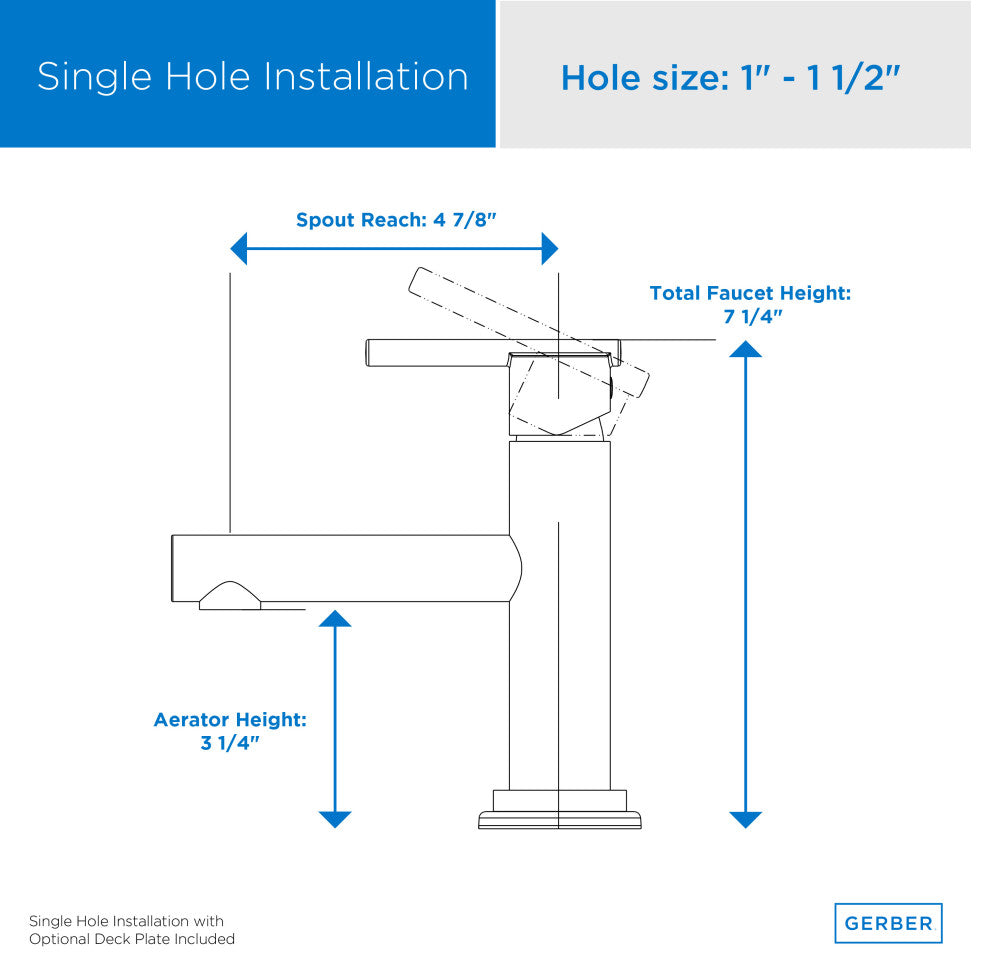 Single Hole Installation

Hole size: 1" - 1 1/2"

Spout Reach: 4 7/8"

Total Faucet Height: 7 1/4"

Aerator Height: 3 1/4"

Single Hole Installation with Optional Deck Plate Included

GERBER