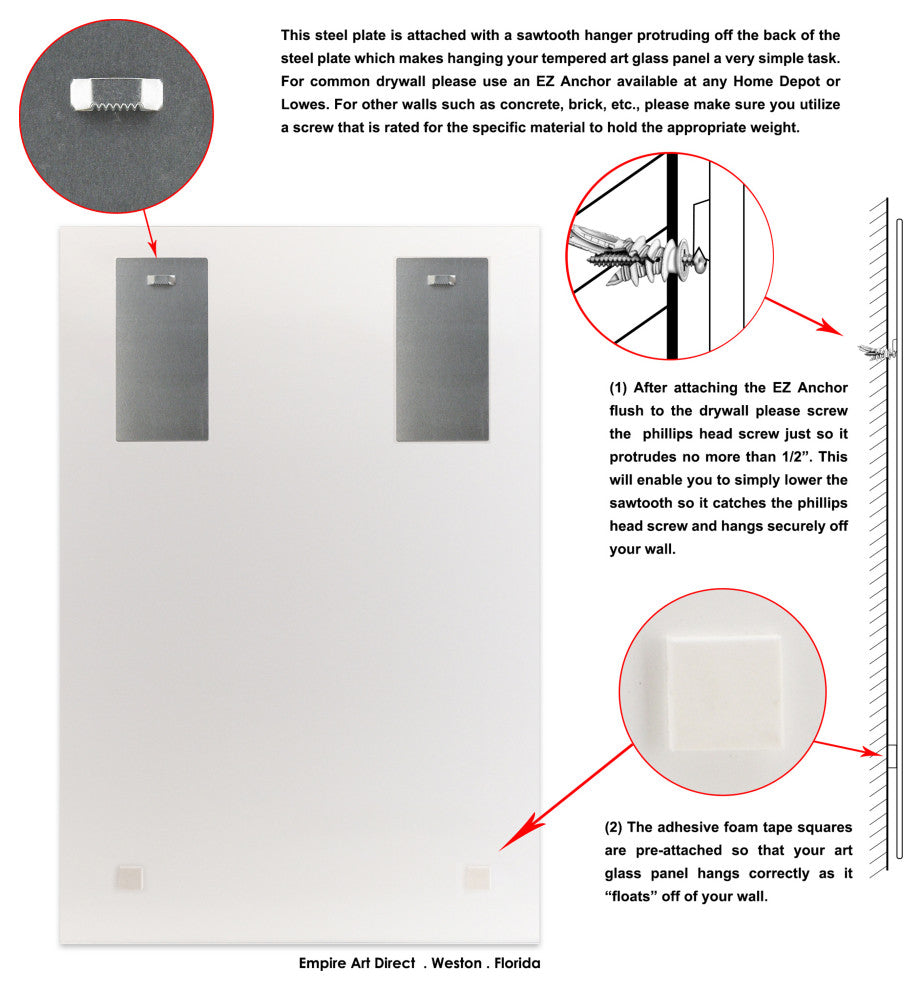 This steel plate is attached with a sawtooth hanger protruding off the back of the steel plate which makes hanging your tempered art glass panel a very simple task. For common drywall please use an EZ Anchor available at any Home Depot or Lowes. For other walls such as concrete, brick, etc., please make sure you utilize a screw that is rated for the specific material to hold the appropriate weight.

(1) After attaching the EZ Anchor flush to the drywall please screw the phillips head screw just so it protrudes no more than 1/2". This will enable you to simply lower the sawtooth so it catches the phillips head screw and hangs securely off your wall.

(2) The adhesive foam tape squares are pre-attached so that your art glass panel hangs correctly as it "floats" off of your wall.

Empire Art Direct . Weston . Florida