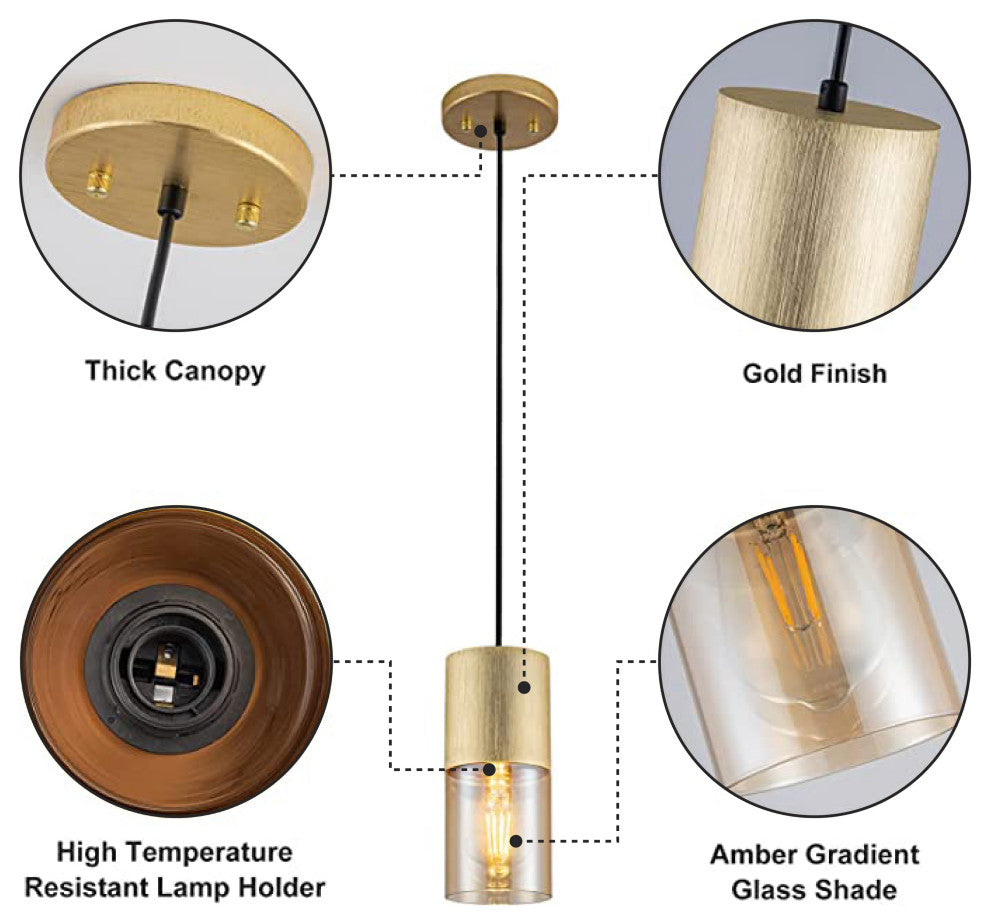 Thick Canopy

Gold Finish

High Temperature Resistant Lamp Holder

Amber Gradient Glass Shade