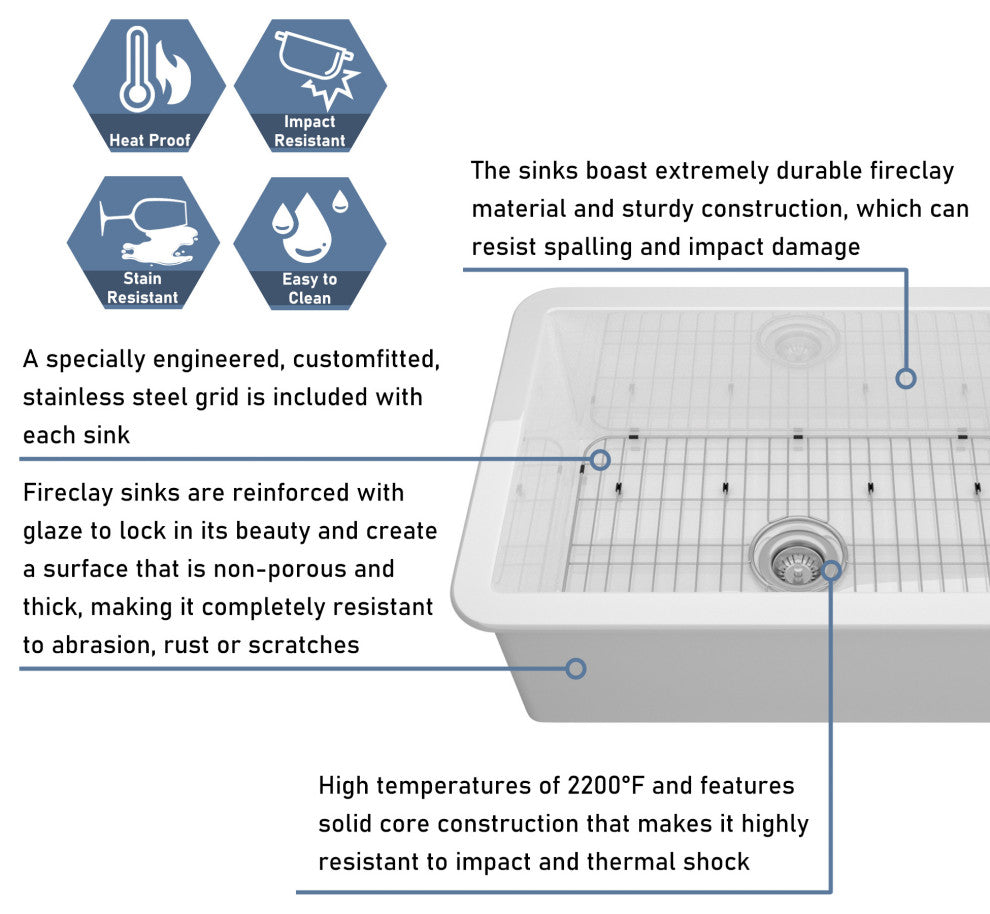 Heat Proof

Impact Resistant

Stain Resistant

Easy to Clean

The sinks boast extremely durable fireclay material and sturdy construction, which can resist spalling and impact damage

A specially engineered, customfitted, stainless steel grid is included with each sink

Fireclay sinks are reinforced with glaze to lock in its beauty and create a surface that is non-porous and thick, making it completely resistant to abrasion, rust or scratches

High temperatures of 2200°F and features solid core construction that makes it highly resistant to impact and thermal shock